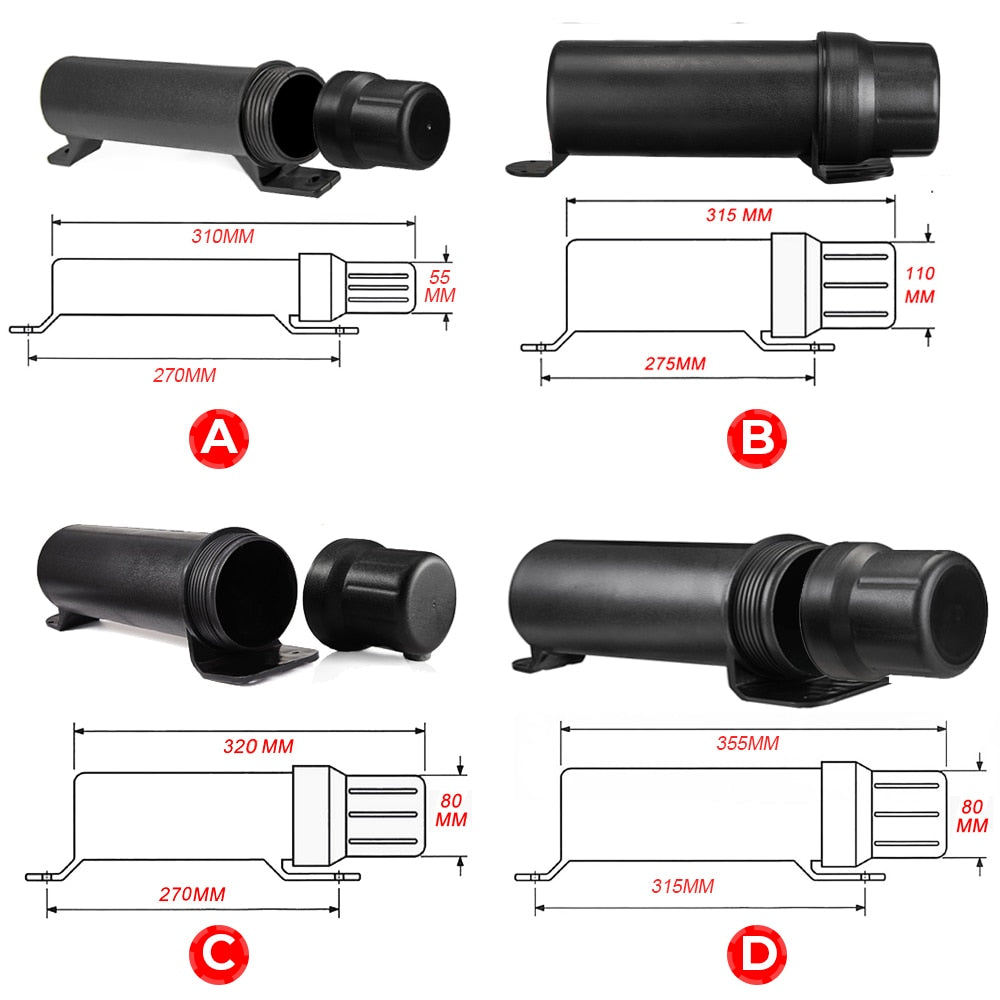 310MM

55 MM

270MM

A

315 MM

110 MM

275MM

B

320 MM

80 MM

270MM

C

355MM

80 MM

315MM

D