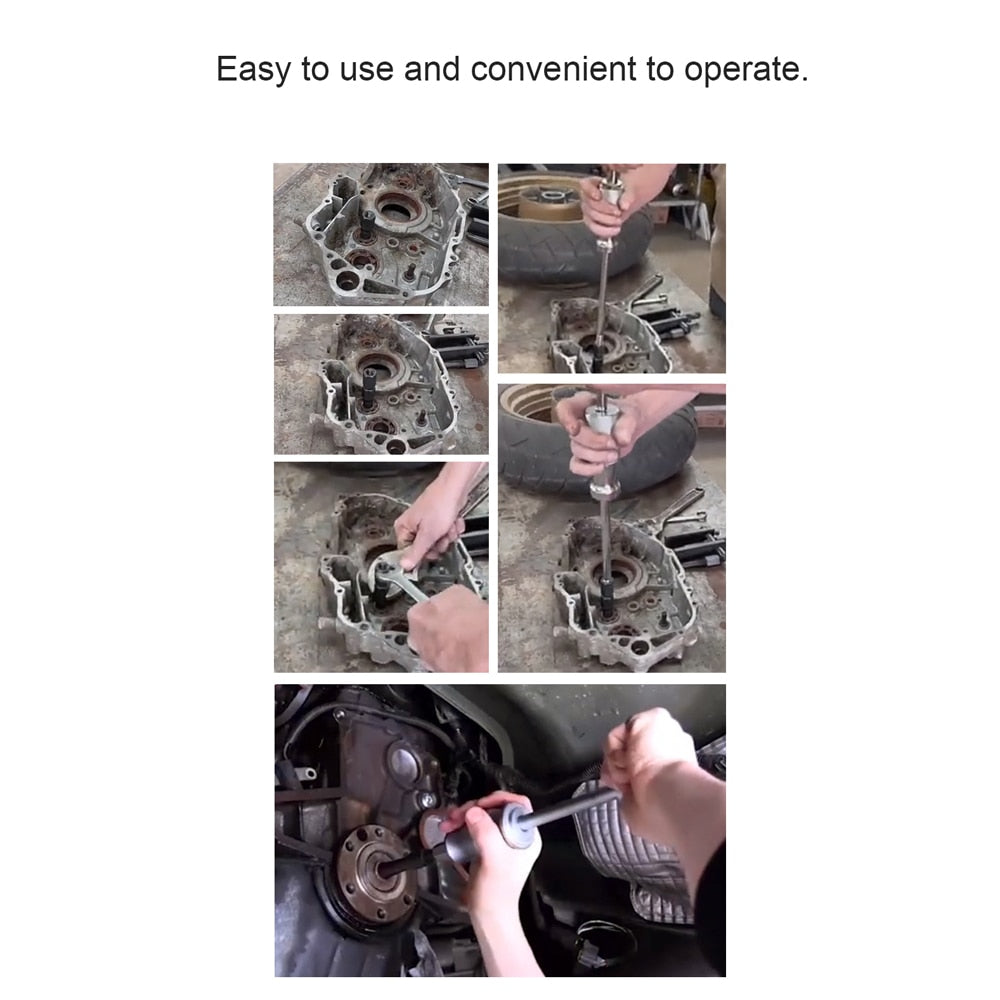 Easy to use and convenient to operate.