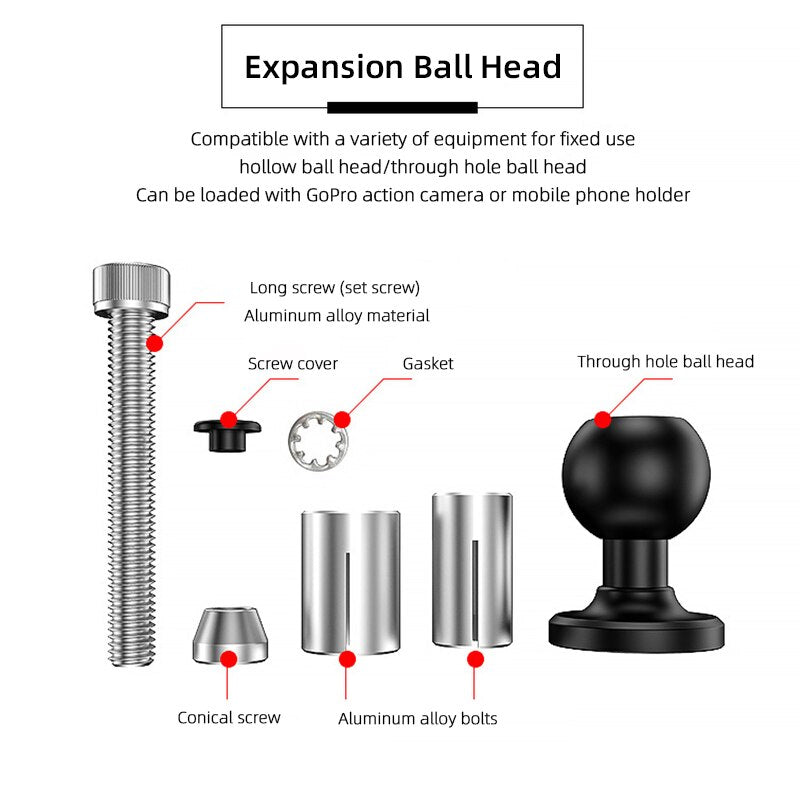 Expansion Ball Head

Compatible with a variety of equipment for fixed use
hollow ball head/through hole ball head
Can be loaded with GoPro action camera or mobile phone holder

Long screw (set screw)
Aluminum alloy material

Screw cover

Gasket

Through hole ball head

Conical screw

Aluminum alloy bolts