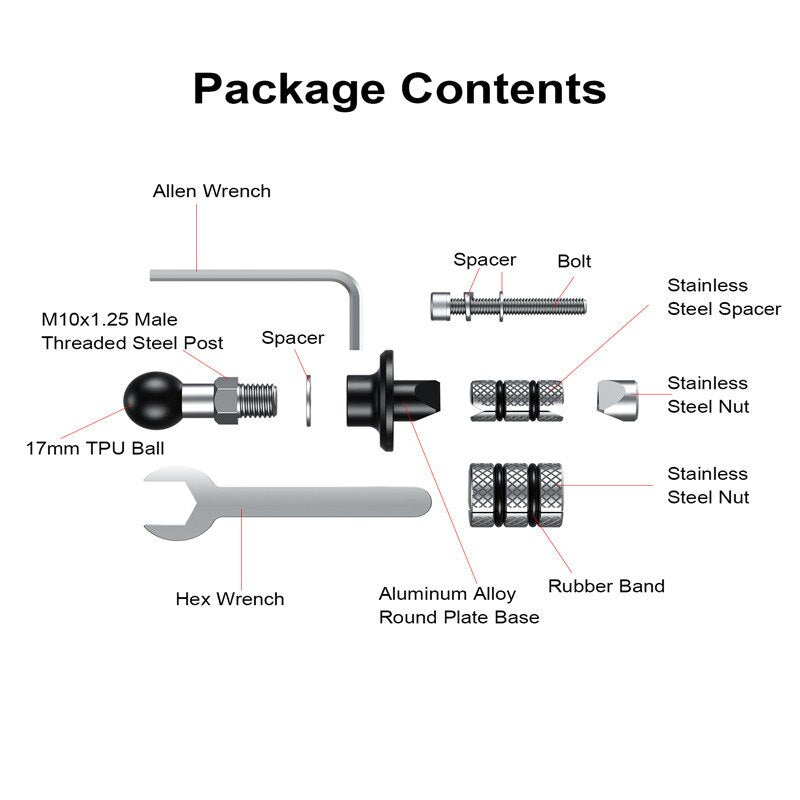 Package Contents

Allen Wrench

Spacer

Bolt

Stainless Steel Spacer

M10x1.25 Male Threaded Steel Post

Spacer

Stainless Steel Nut

17mm TPU Ball

Stainless Steel Nut

Hex Wrench

Aluminum Alloy Round Plate Base

Rubber Band