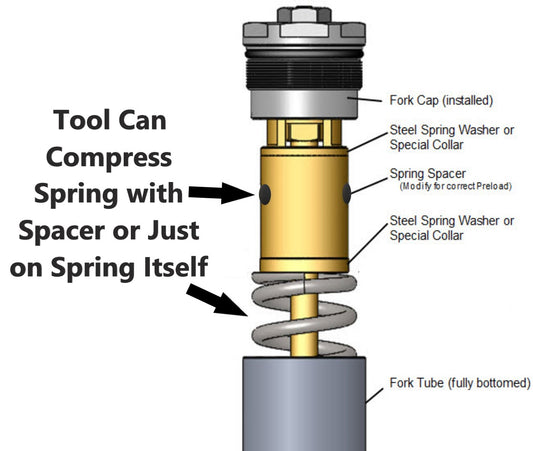 Tool Can Compress Spring with Spacer or Just on Spring Itself

Fork Cap (installed)

Steel Spring Washer or Special Collar

Spring Spacer
(Modify for correct Preload)

Steel Spring Washer or Special Collar

Fork Tube (fully bottomed)